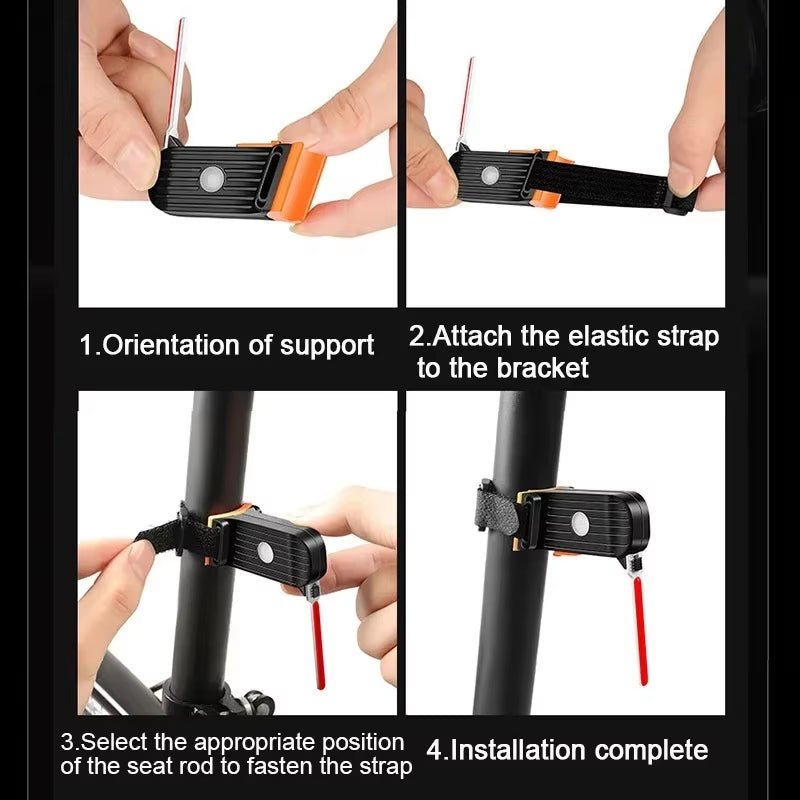 1.Orientation of support

2.Attach the elastic strap to the bracket

3.Select the appropriate position of the seat rod to fasten the strap

4.Installation complete