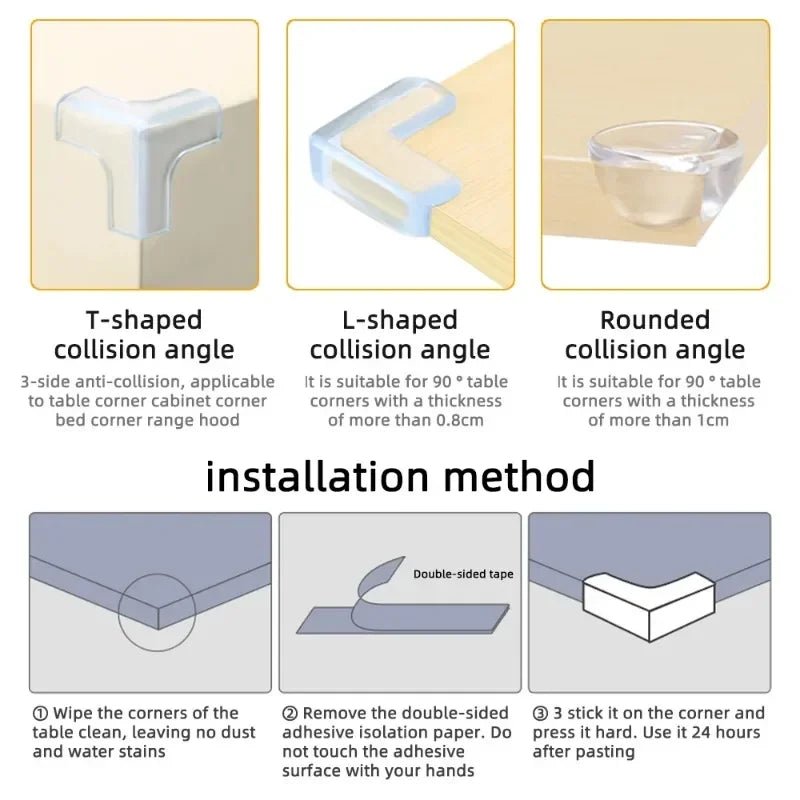 T-shaped collision angle

3-side anti-collision, applicable to table corner cabinet corner bed corner range hood

L-shaped collision angle

It is suitable for 90 ° table corners with a thickness of more than 0.8cm

Rounded collision angle

It is suitable for 90 ° table corners with a thickness of more than 1cm

installation method

Double-sided tape

① Wipe the corners of the table clean, leaving no dust and water stains

② Remove the double-sided adhesive isolation paper. Do not touch the adhesive surface with your hands

③ 3 stick it on the corner and press it hard. Use it 24 hours after pasting