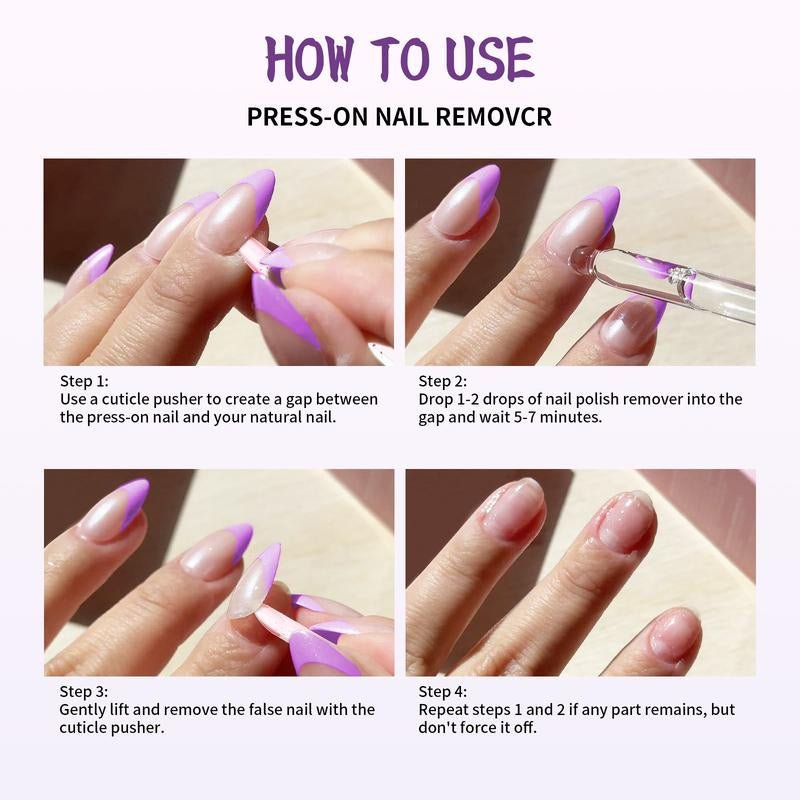 HOW TO USE

PRESS-ON NAIL REMOVCR

Step 1:
Use a cuticle pusher to create a gap between the press-on nail and your natural nail.

Step 2:
Drop 1-2 drops of nail polish remover into the gap and wait 5-7 minutes.

Step 3:
Gently lift and remove the false nail with the cuticle pusher.

Step 4:
Repeat steps 1 and 2 if any part remains, but don't force it off.