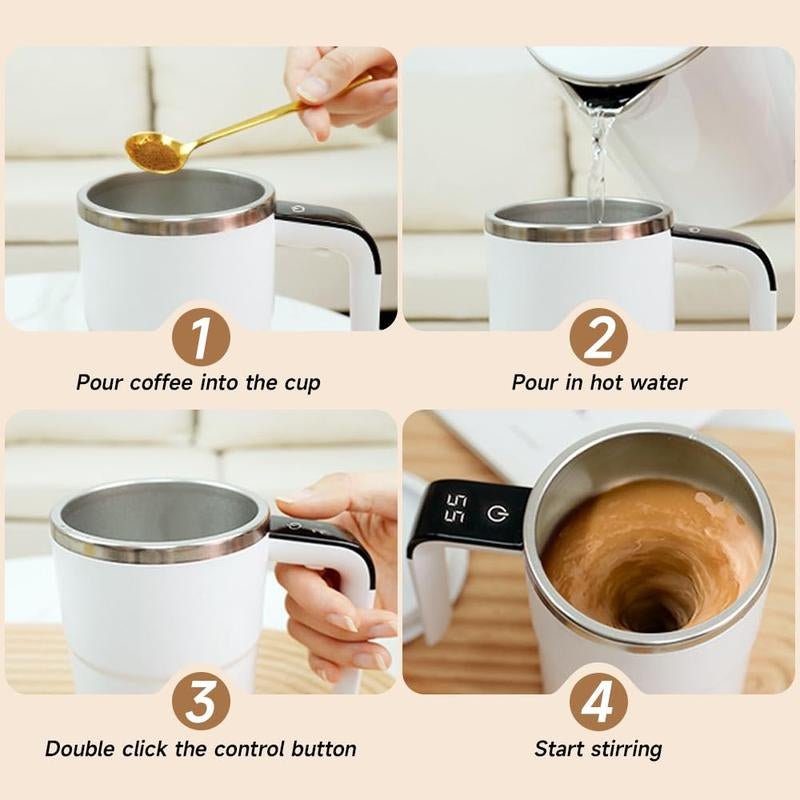 1
Pour coffee into the cup

2
Pour in hot water

3
Double click the control button

55

4
Start stirring