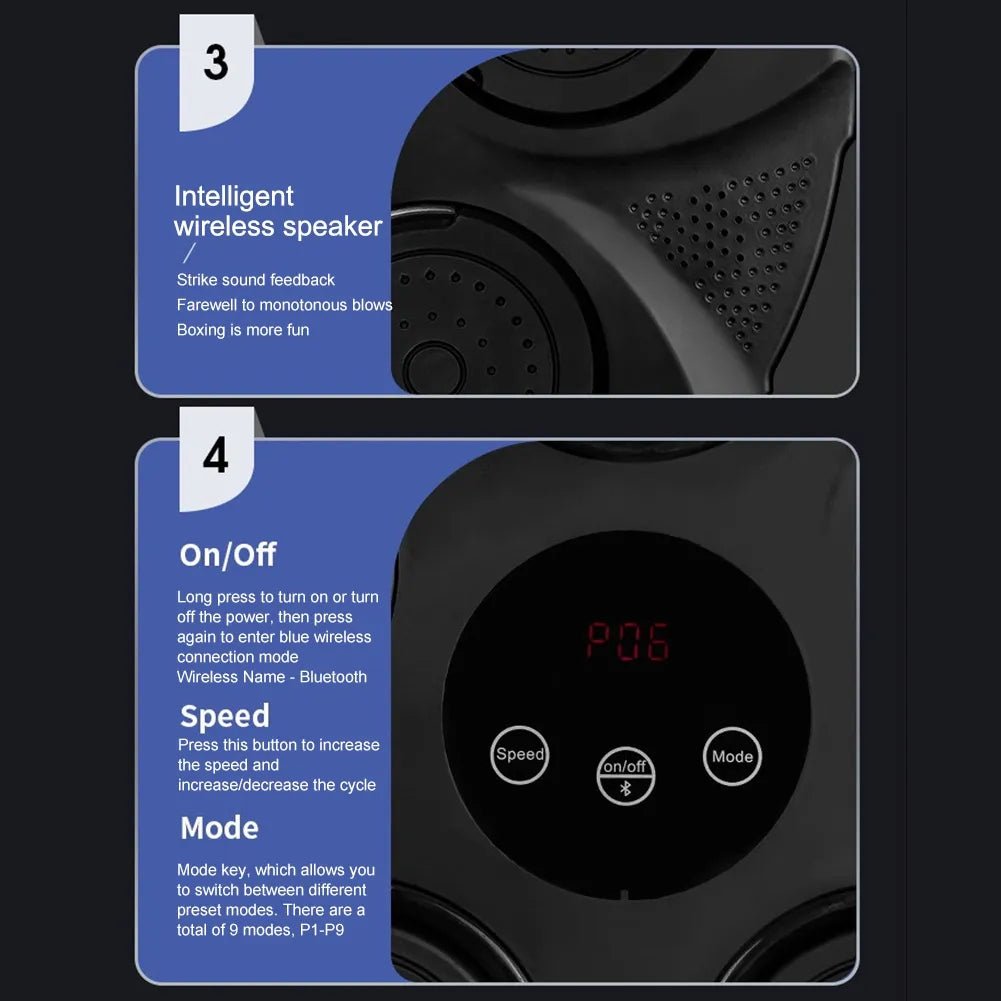 3

Intelligent wireless speaker

/

Strike sound feedback
Farewell to monotonous blows
Boxing is more fun

4

On/Off

Long press to turn on or turn off the power, then press again to enter blue wireless connection mode
Wireless Name - Bluetooth

Speed

Press this button to increase the speed and increase/decrease the cycle

Mode

Mode key, which allows you to switch between different preset modes. There are a total of 9 modes, P1-P9

P06

Speed

on/off

Mode