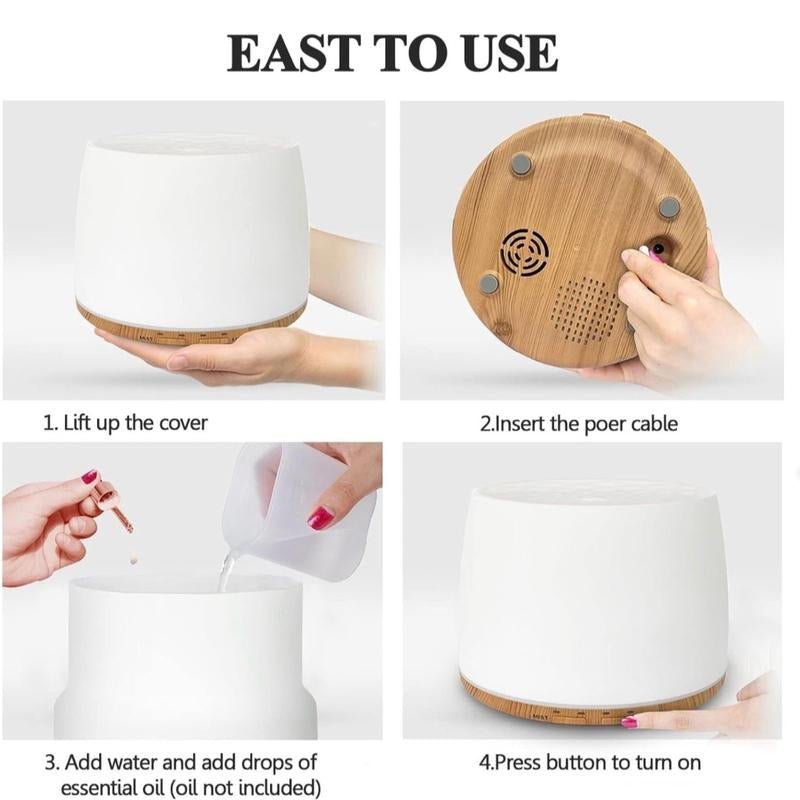 EAST TO USE

1. Lift up the cover

2.Insert the poer cable

3. Add water and add drops of essential oil (oil not included)

4.Press button to turn on