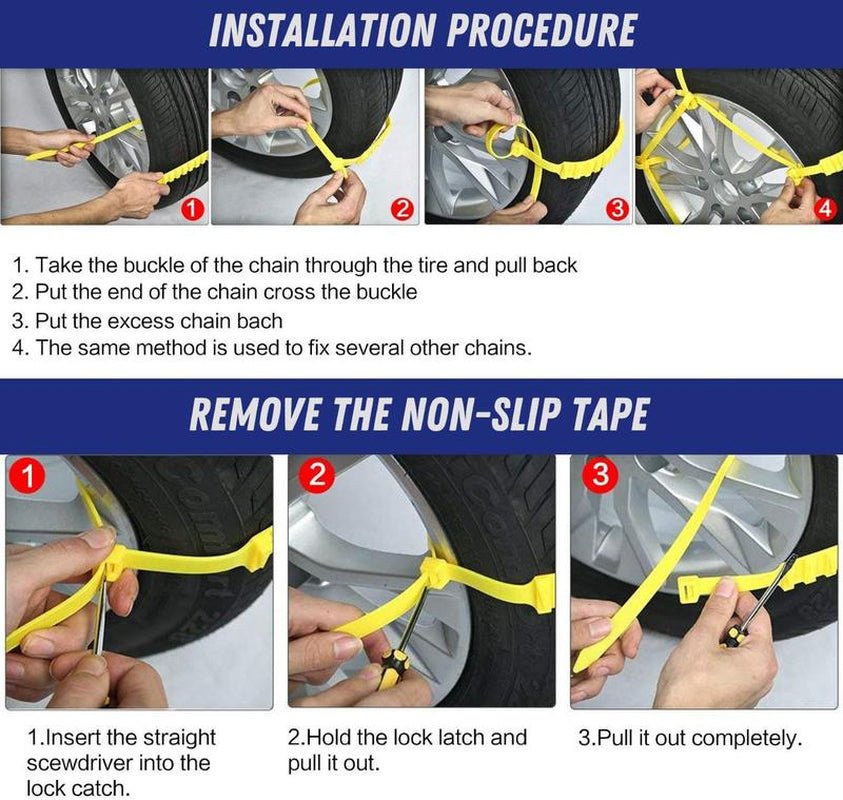 INSTALLATION PROCEDURE

1

2

3

4

1. Take the buckle of the chain through the tire and pull back
2. Put the end of the chain cross the buckle
3. Put the excess chain bach
4. The same method is used to fix several other chains.

REMOVE THE NON-SLIP TAPE

1

2

3

1.Insert the straight scewdriver into the lock catch.

2.Hold the lock latch and pull it out.

3.Pull it out completely.