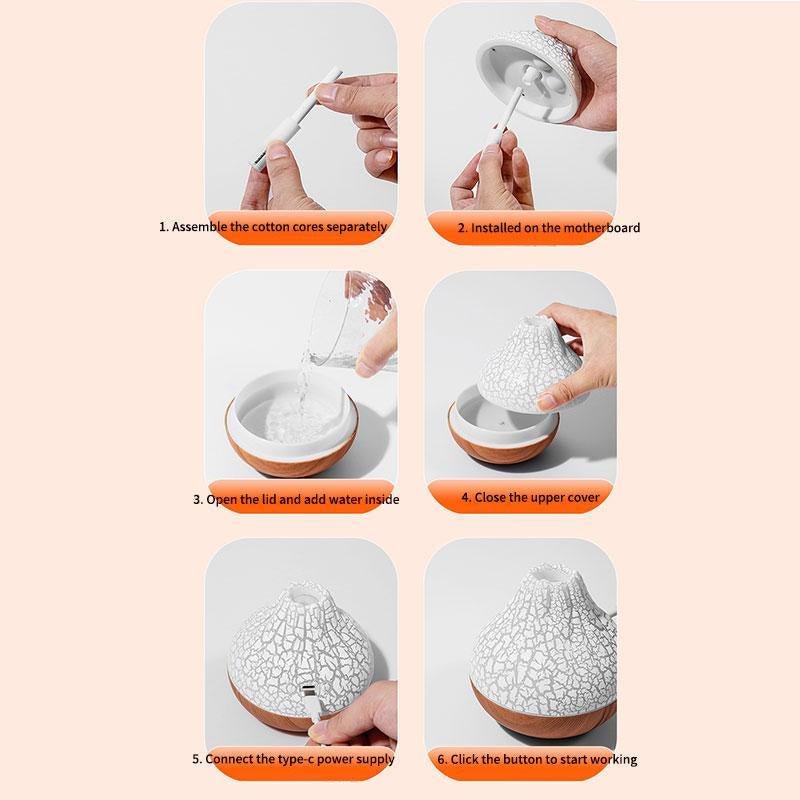 1. Assemble the cotton cores separately

2. Installed on the motherboard

3. Open the lid and add water inside

4. Close the upper cover

5. Connect the type-c power supply

6. Click the button to start working